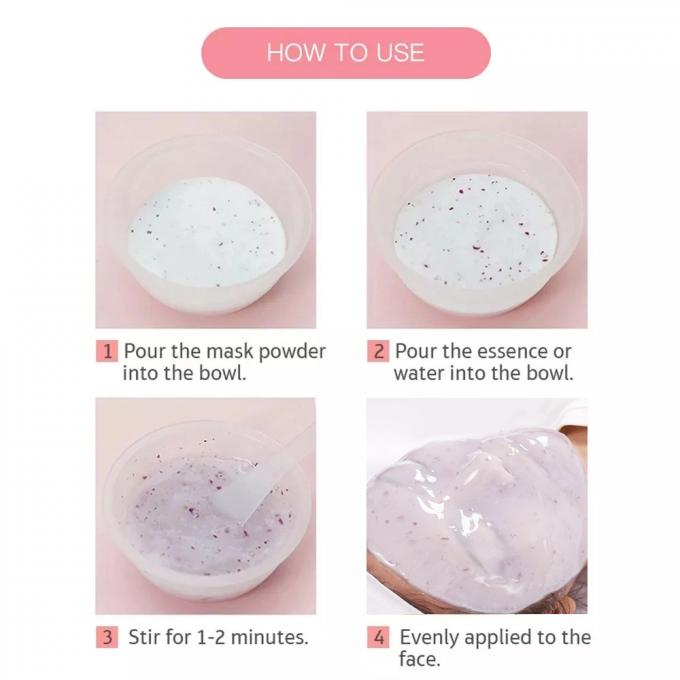 HOW TO USE

1 Pour the mask powder into the bowl.

2 Pour the essence or water into the bowl.

3 Stir for 1-2 minutes.

4 Evenly applied to the face.